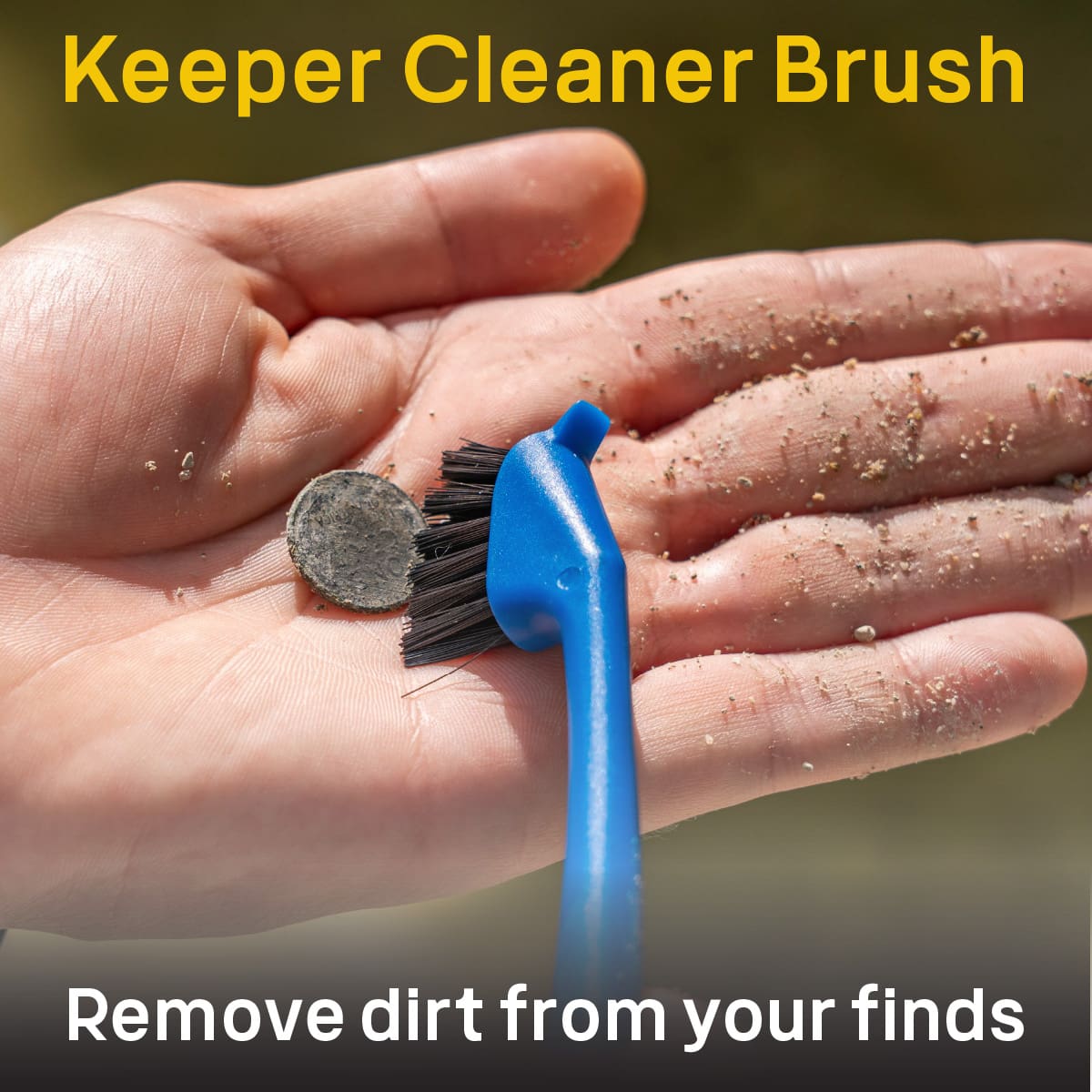 Keeper Cleaner Brush

Remove dirt from your finds