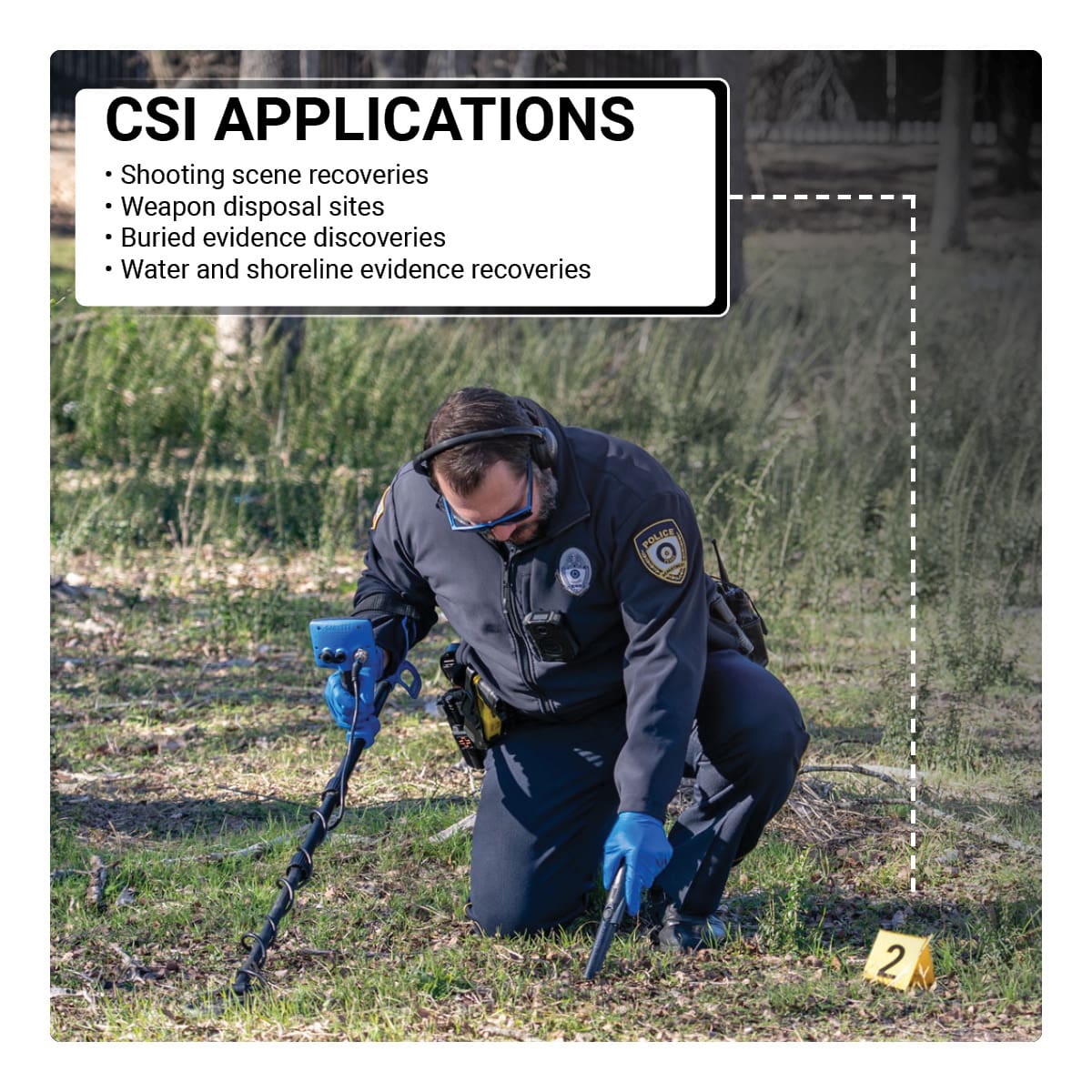 CSI APPLICATIONS

• Shooting scene recoveries
• Weapon disposal sites
• Buried evidence discoveries
• Water and shoreline evidence recoveries

POLICE

2