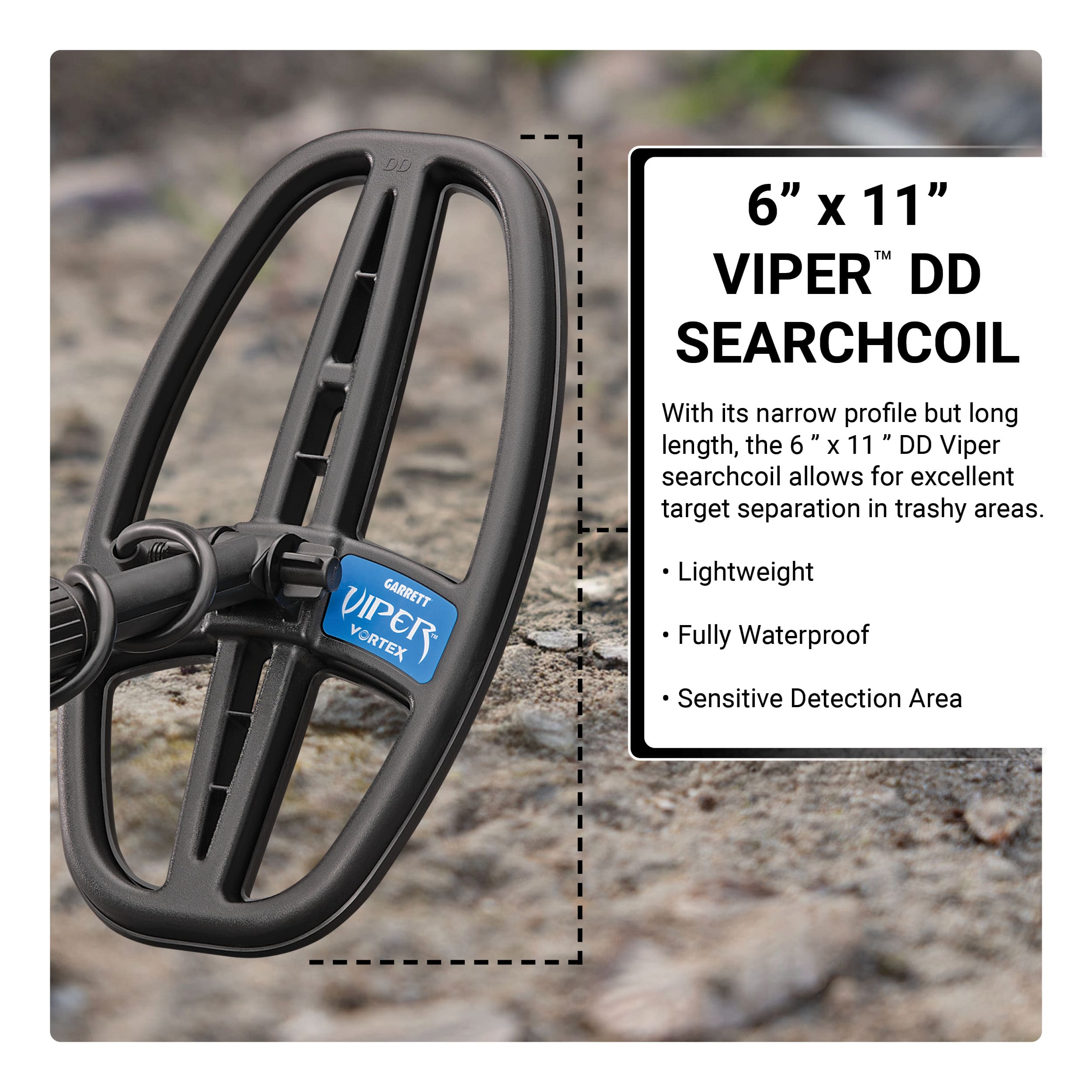 DD

GARRETT
VIPER™
VORTEX

6” x 11”
VIPER™ DD
SEARCHCOIL

With its narrow profile but long length, the 6 ” x 11 ” DD Viper searchcoil allows for excellent target separation in trashy areas.

• Lightweight

• Fully Waterproof

• Sensitive Detection Area